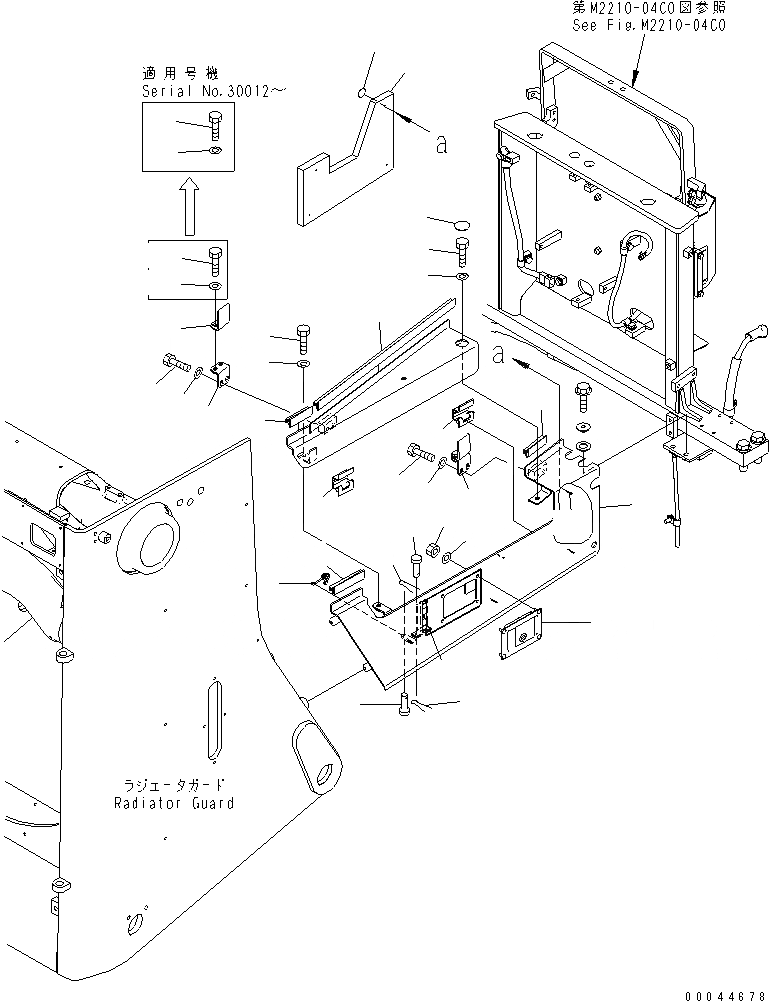 第M2210-04C0図参照
See Fig.M2210-04C0

適用号機
Serial No.30012～

a

a

ラジエータガード
Radiator Guard

00044678