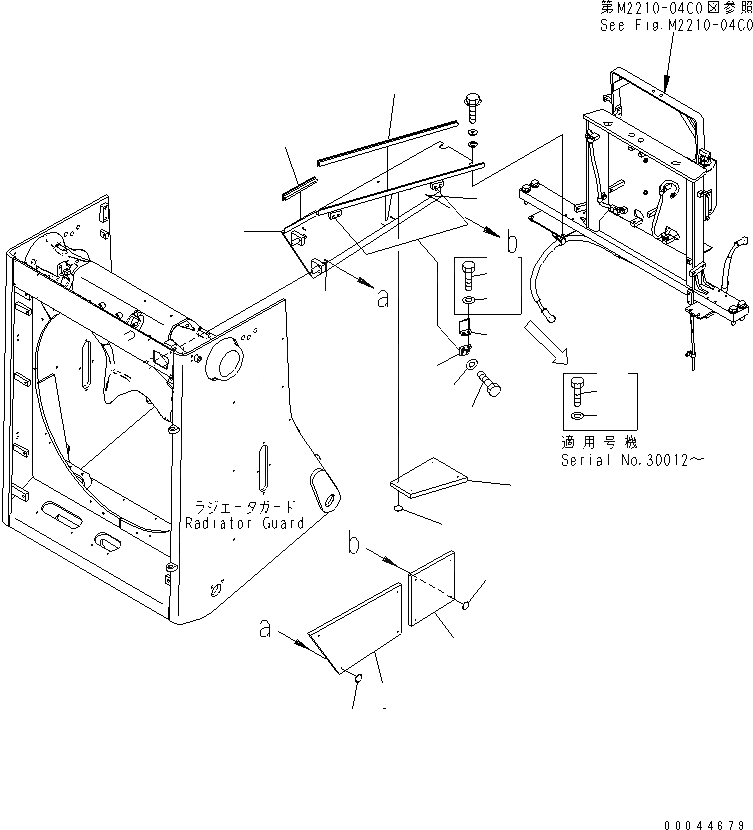 第M2210-04C0図参照
See Fig.M2210-04C0

b

a

適用号機
Serial No.30012～

ラジエータガード
Radiator Guard

b

a

00044679