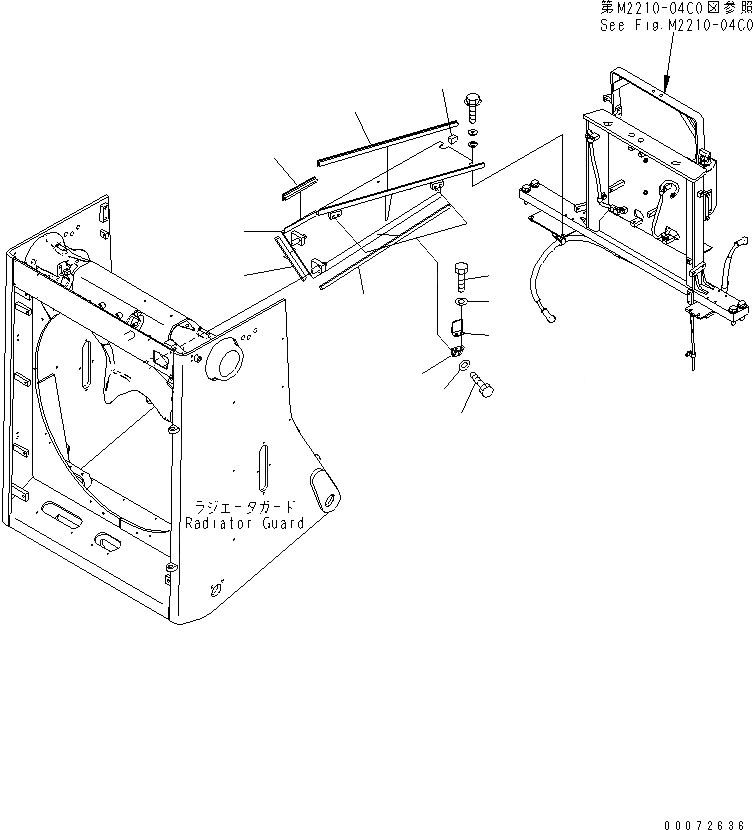 第M2210-04C0図参照
See Fig.M2210-04C0

ラジエータガード
Radiator Guard

00072636