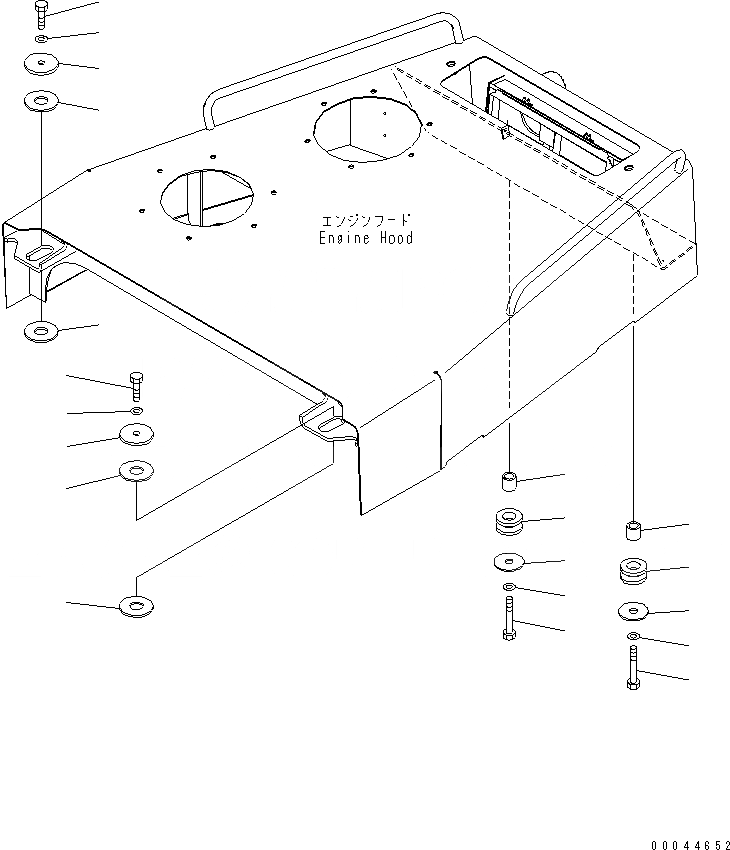 エンジンフード
Engine Hood

00044652