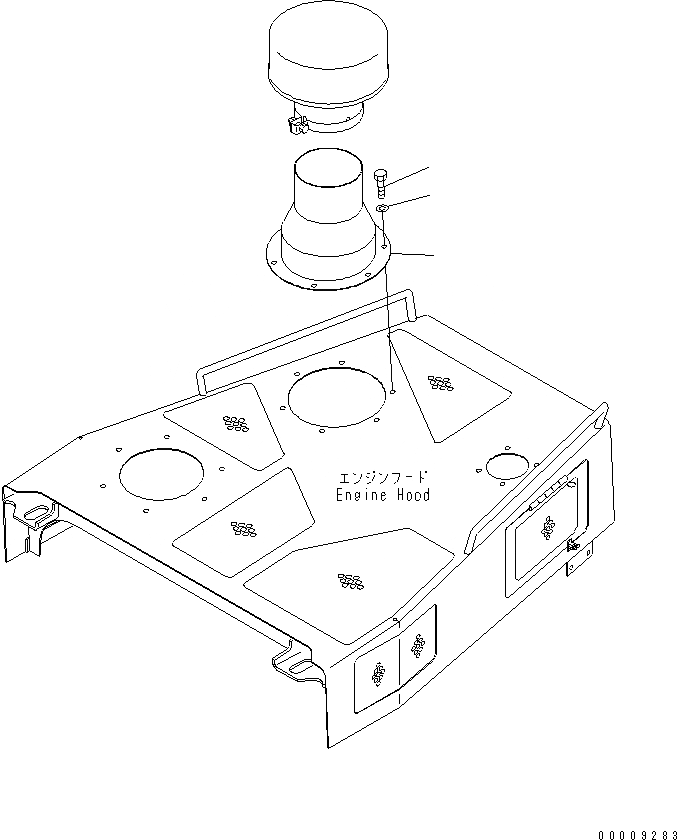 エンジンフード
Engine Hood

00009283