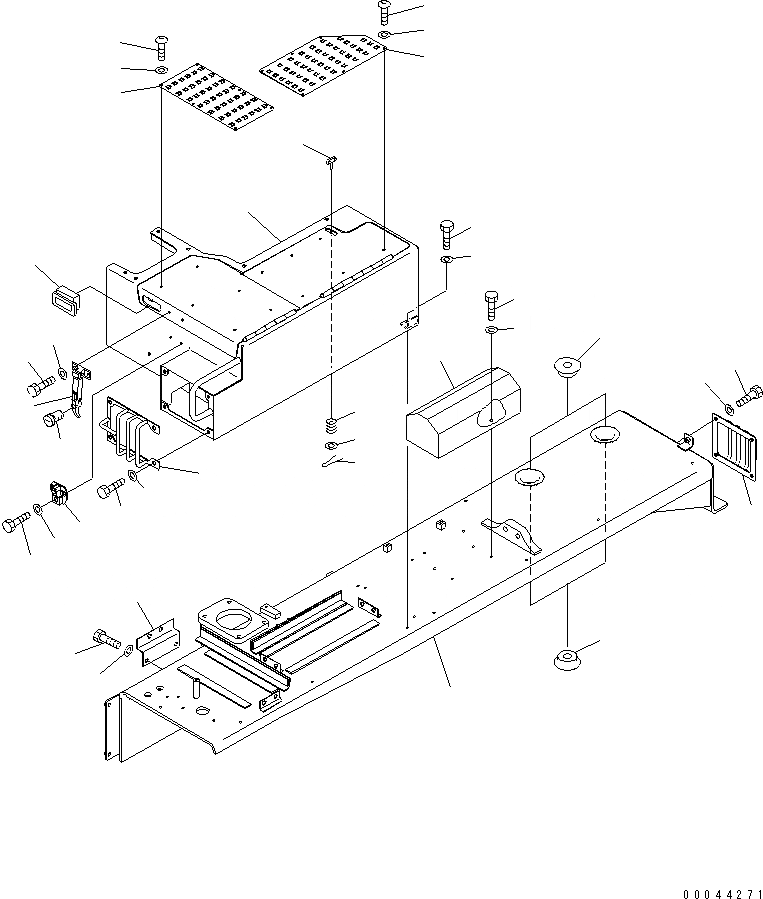 00044271