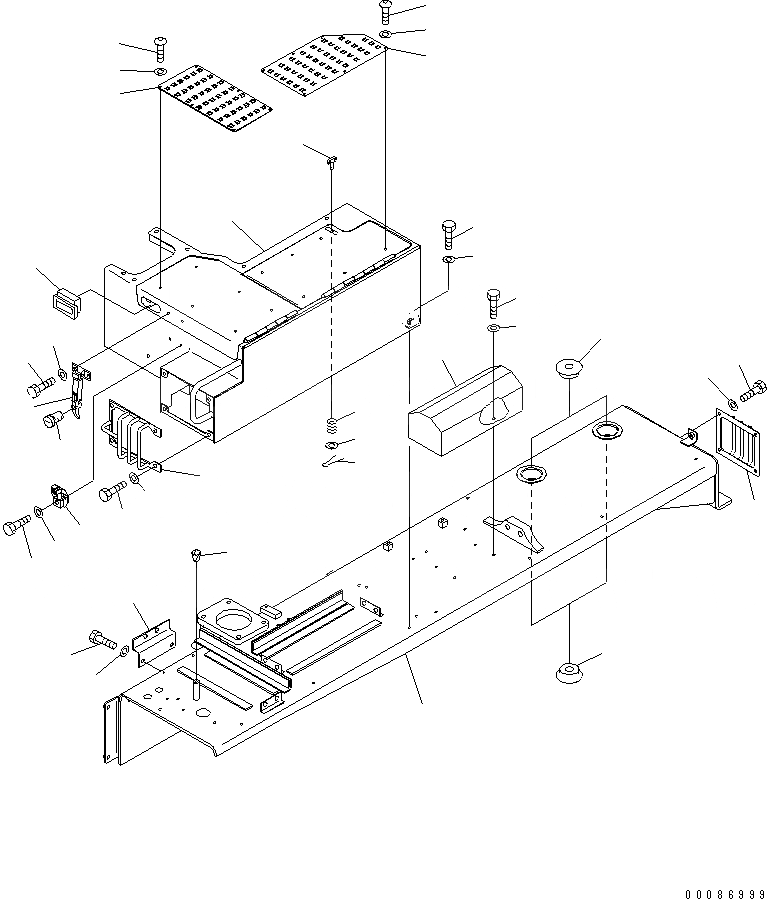 00086999