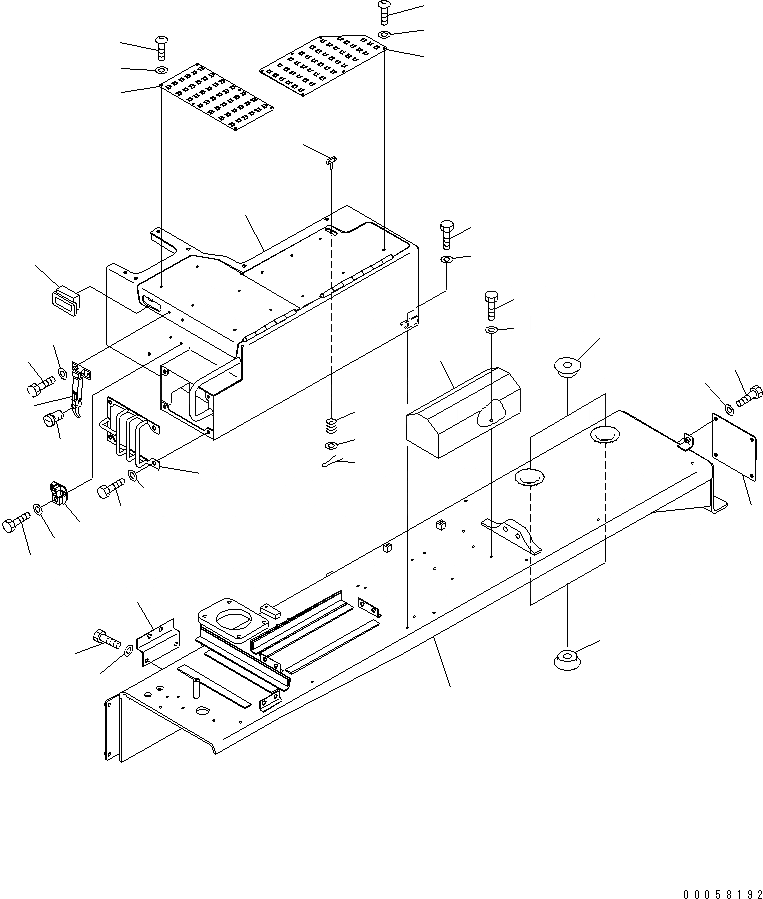 00058192