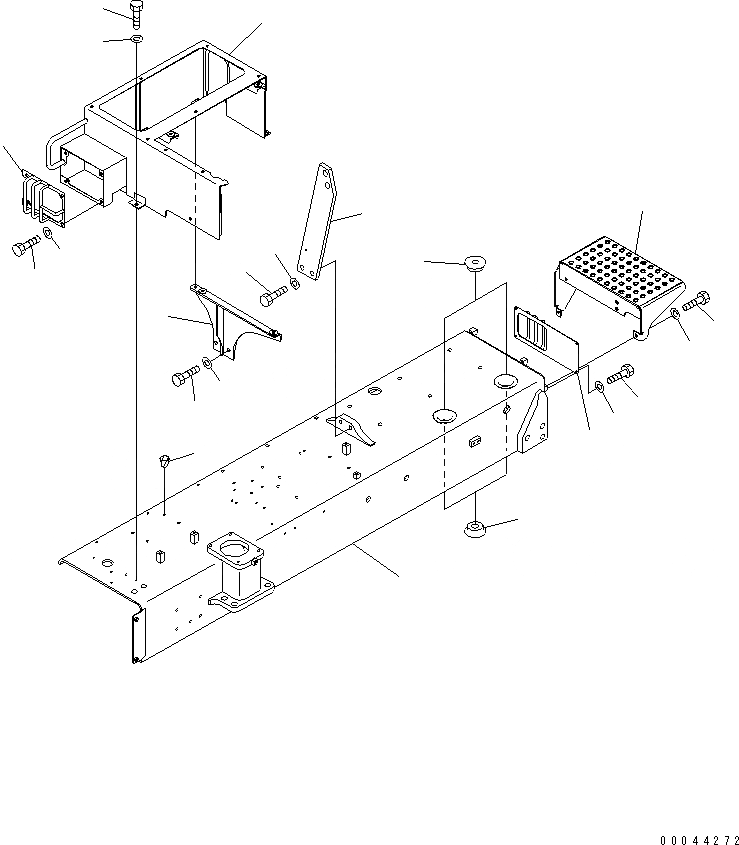 00044272