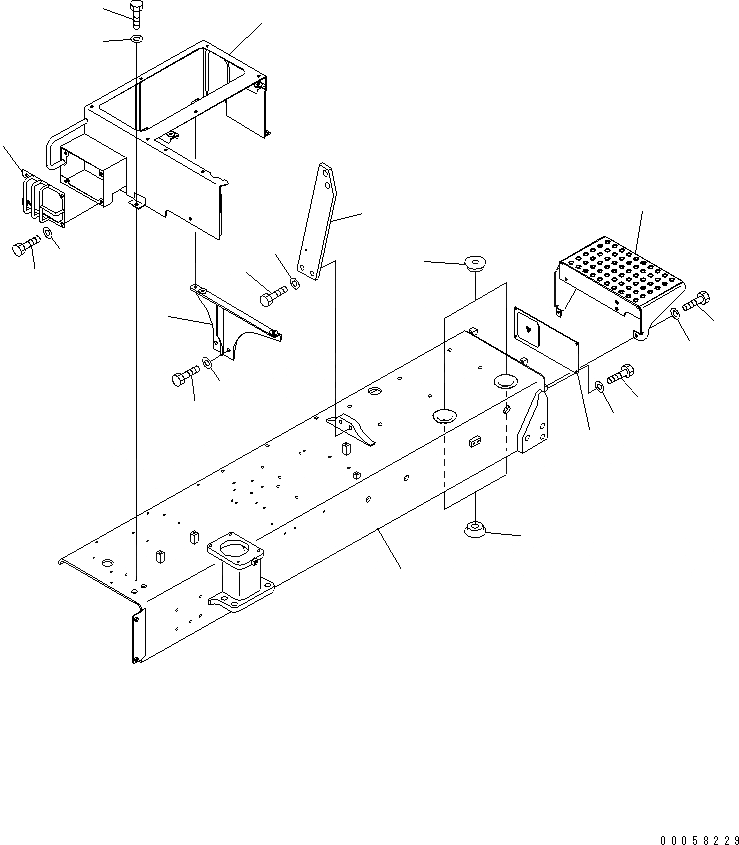 00058229