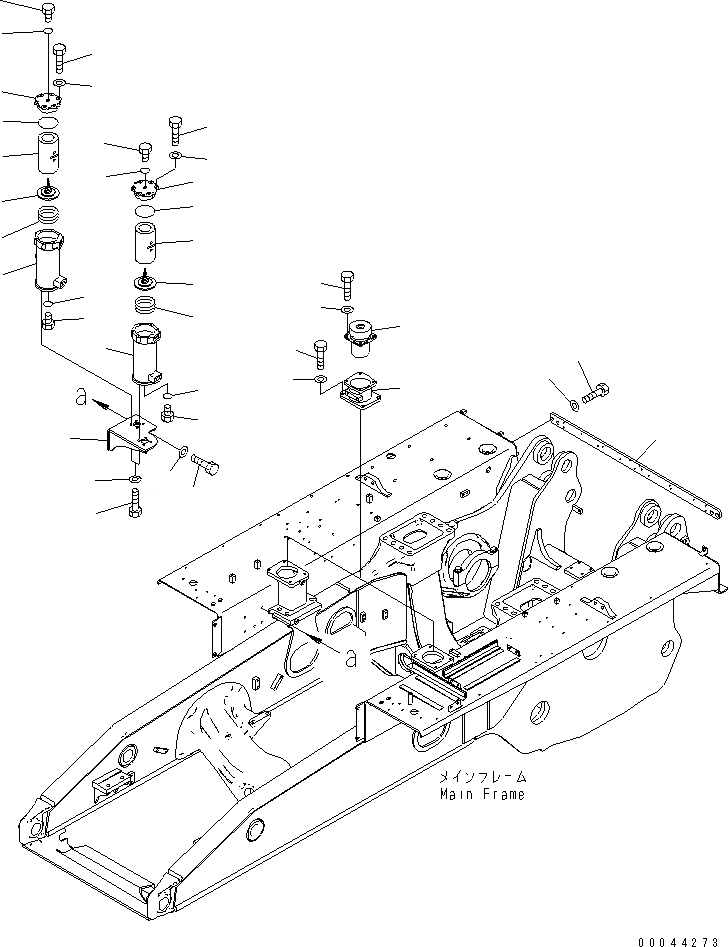 a

a

メインフレーム
Main Frame

00044273