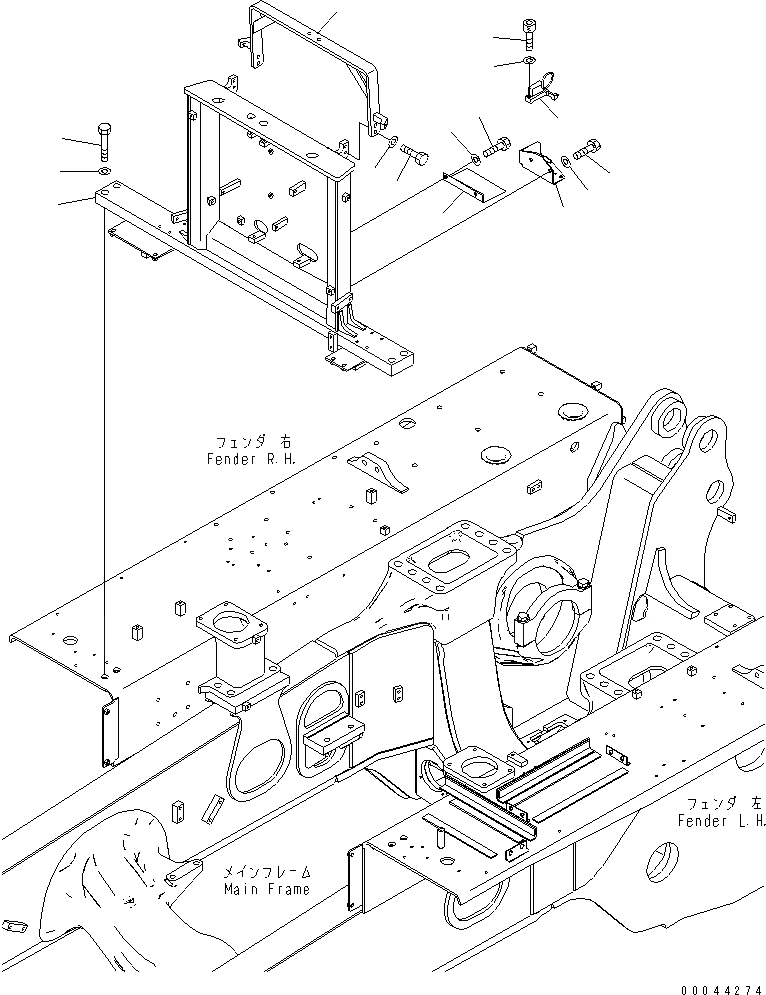 フェンダ 右
Fender R.H.

フェンダ 左
Fender L.H.

メインフレーム
Main Frame

00044274