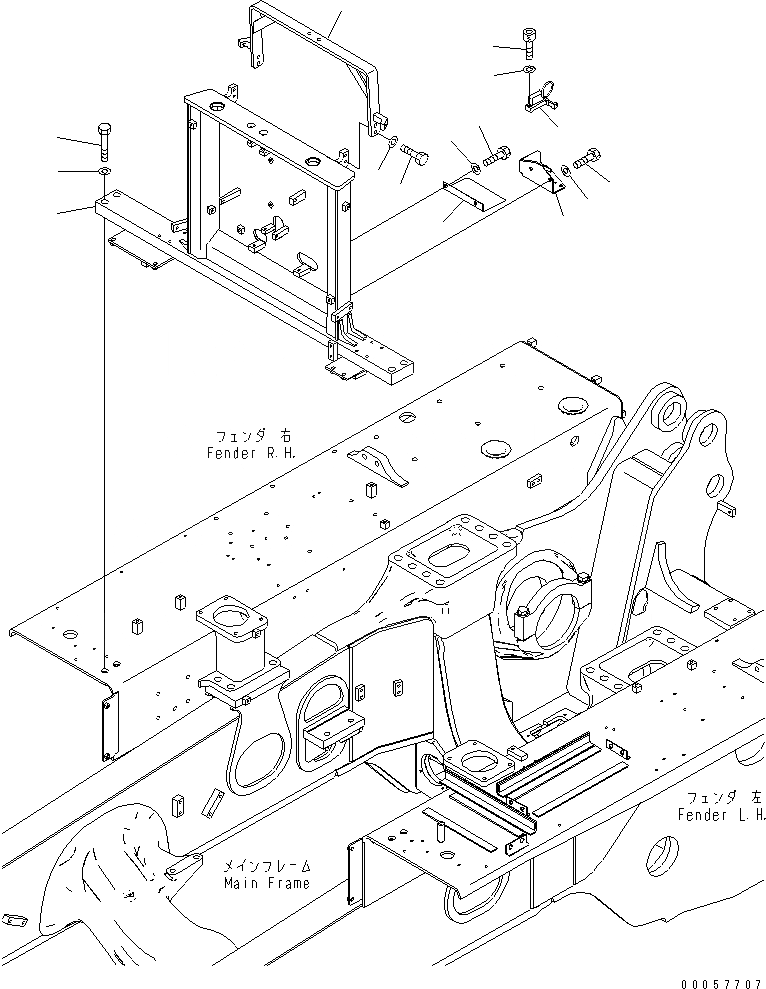 フェンダ 右
Fender R.H.

フェンダ 左
Fender L.H.

メインフレーム
Main Frame

00057707