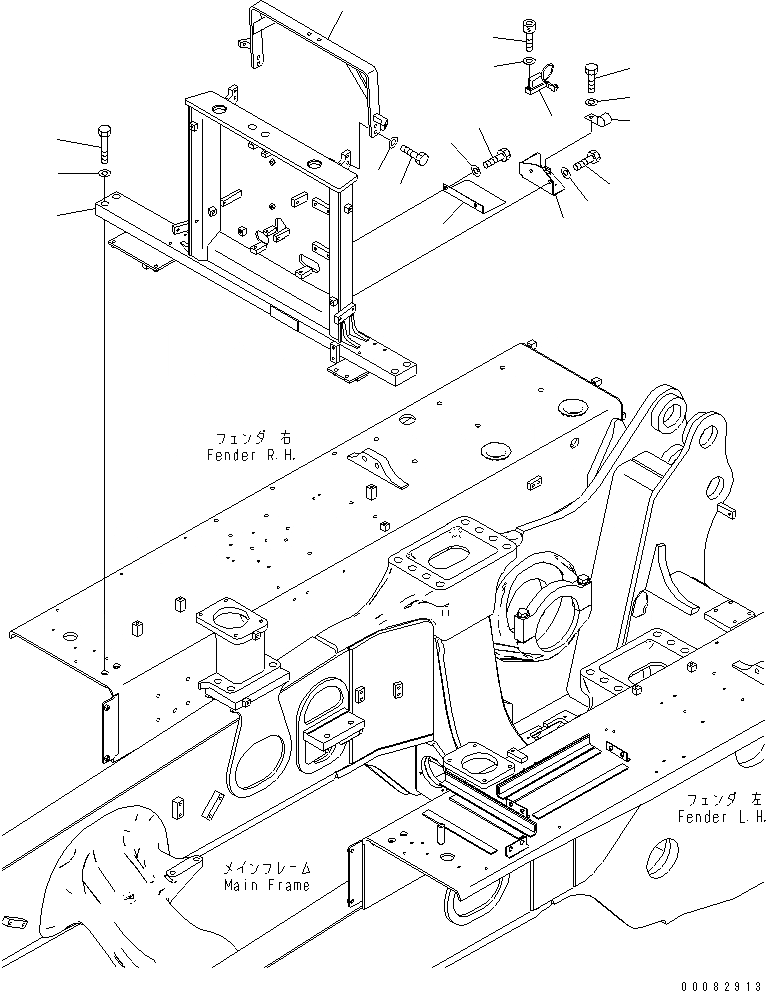 フェンダ 右
Fender R.H.

フェンダ 左
Fender L.H.

メインフレーム
Main Frame

00082913