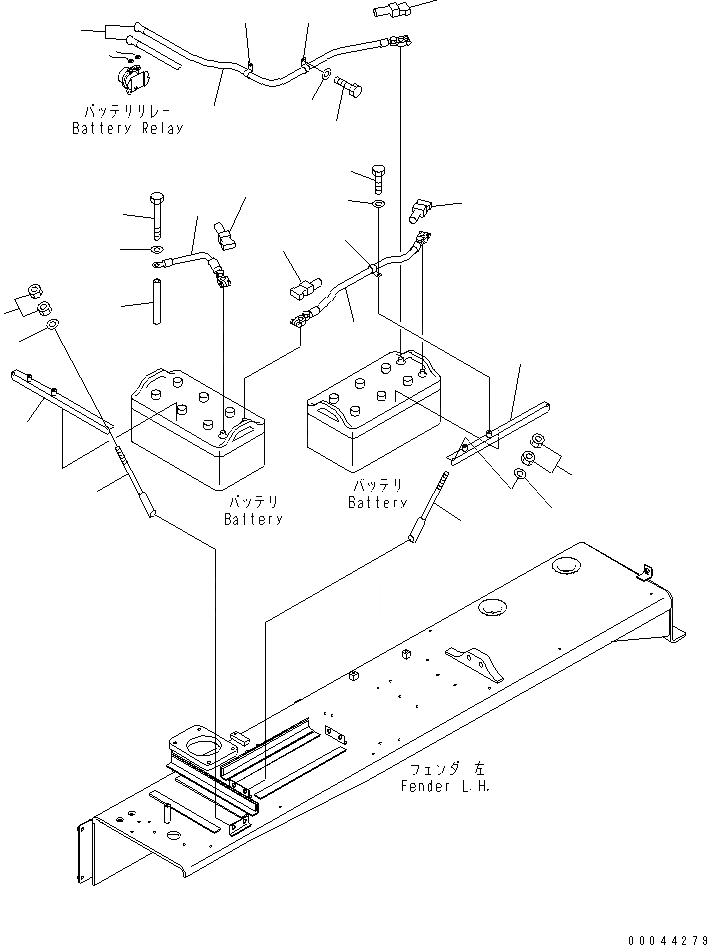 バッテリリレー
Battery Relay

バッテリ
Battery

バッテリ
Battery

フェンダ 左
Fender L.H.

00044279