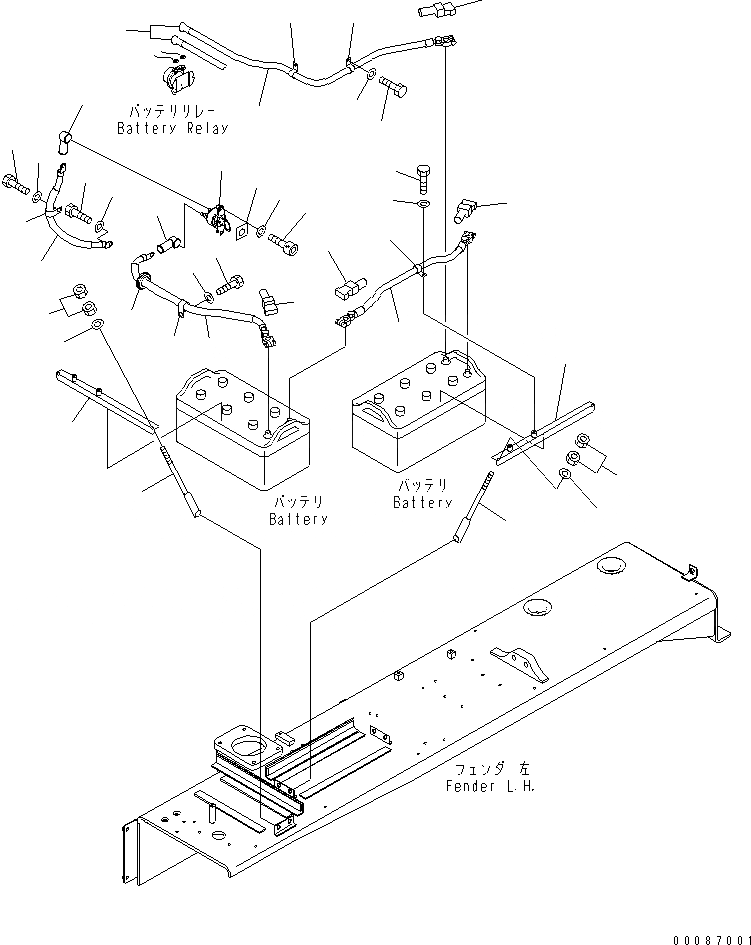 バッテリリレー
Battery Relay

バッテリ
Battery

バッテリ
Battery

フェンダ 左
Fender L.H.

00087001