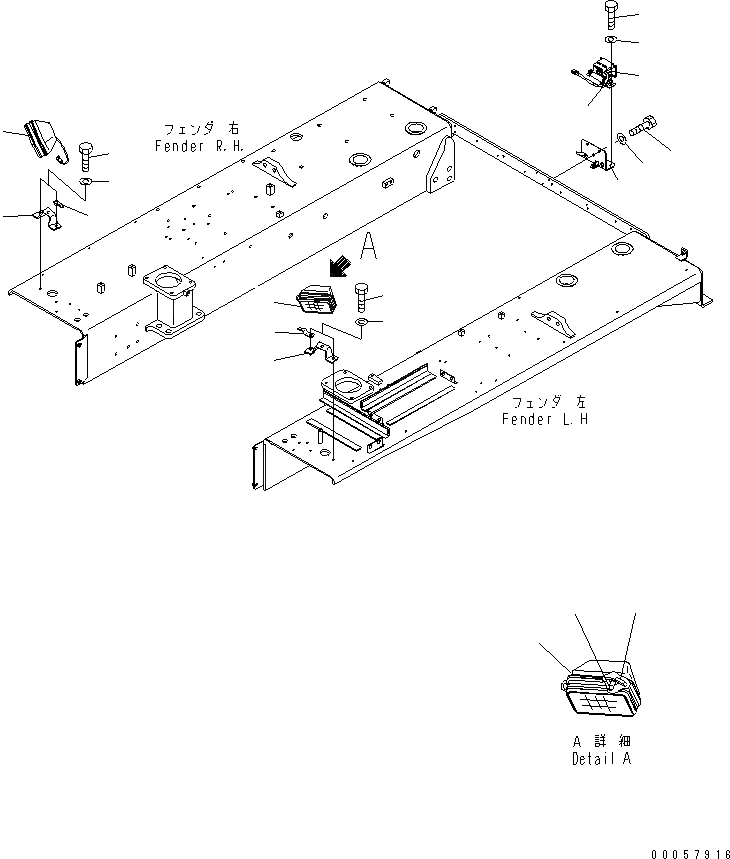 フェンダ 右
Fender R.H.

A

フェンダ 左
Fender L.H

A 詳細
Detail A

00057916