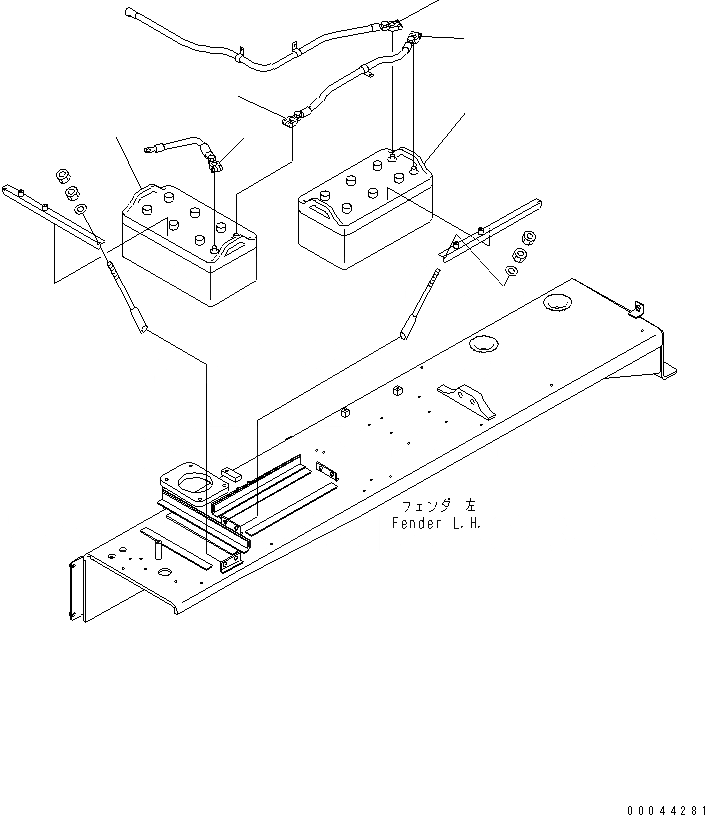 フェンダ 左
Fender L.H.

00044281