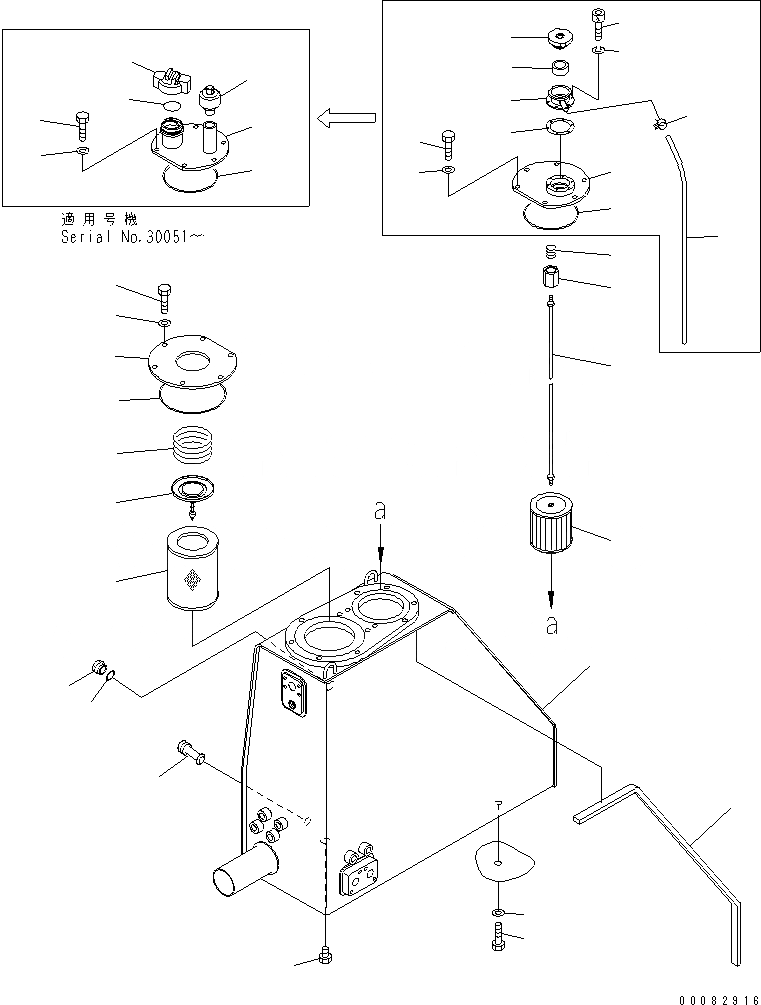 適用号機
Serial No.30051～

a

a

00082916