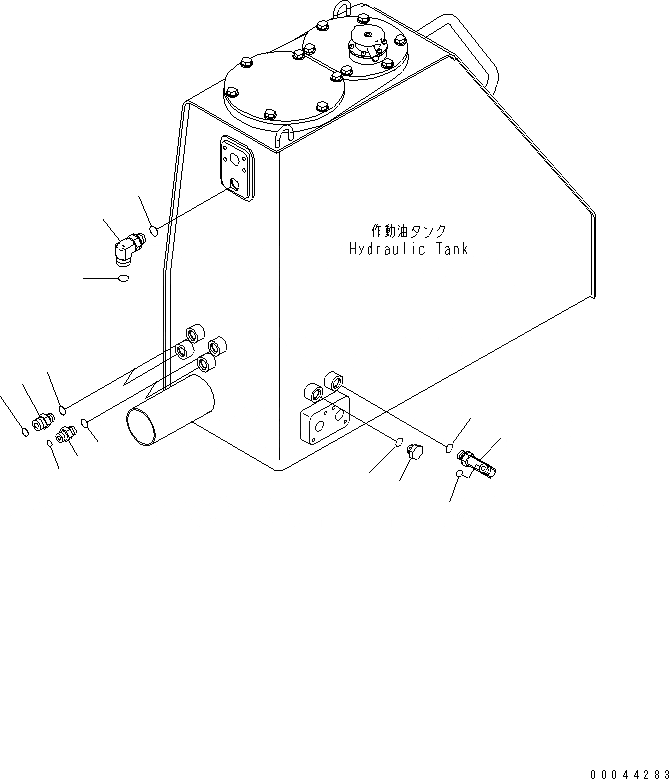 作動油タンク
Hydraulic Tank

00044283