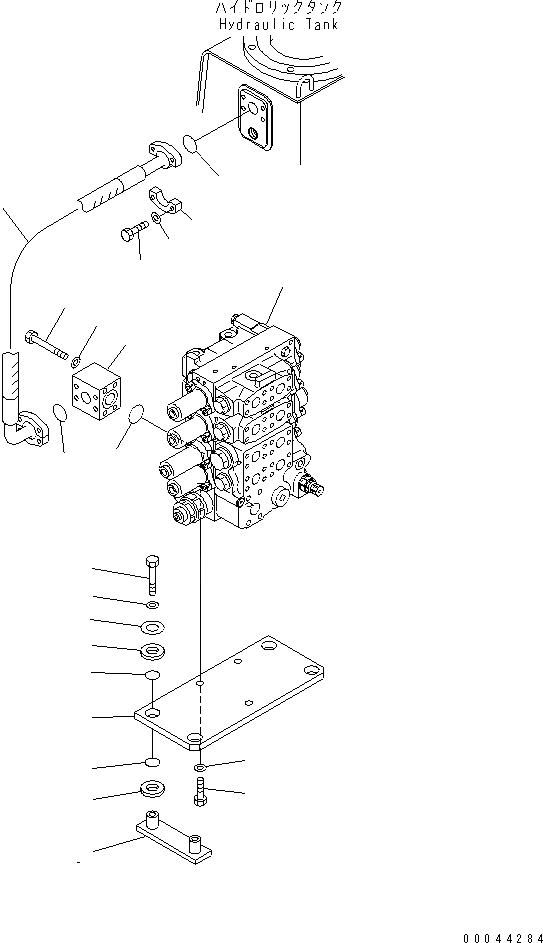 ハイドロリックタンク
Hydraulic Tank

00044284