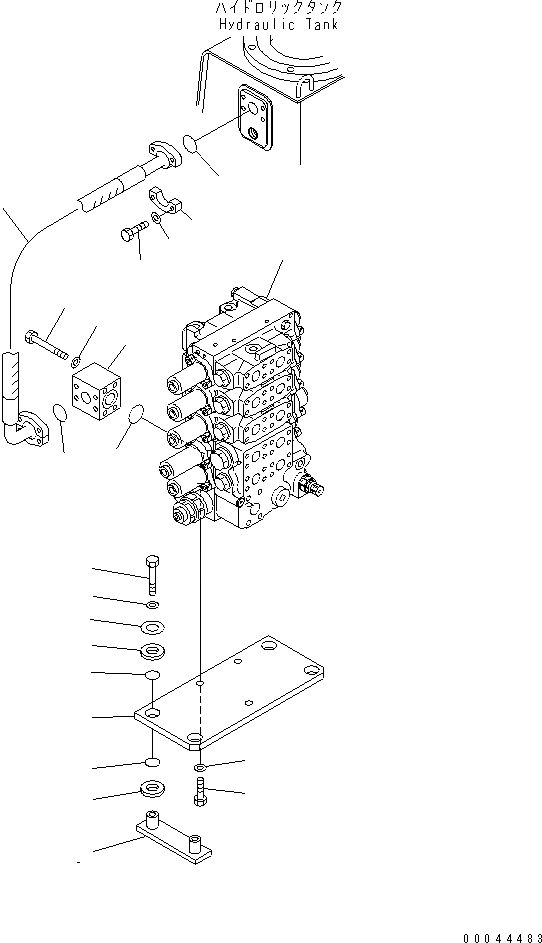 ハイドロリックタンク
Hydraulic Tank

00044483