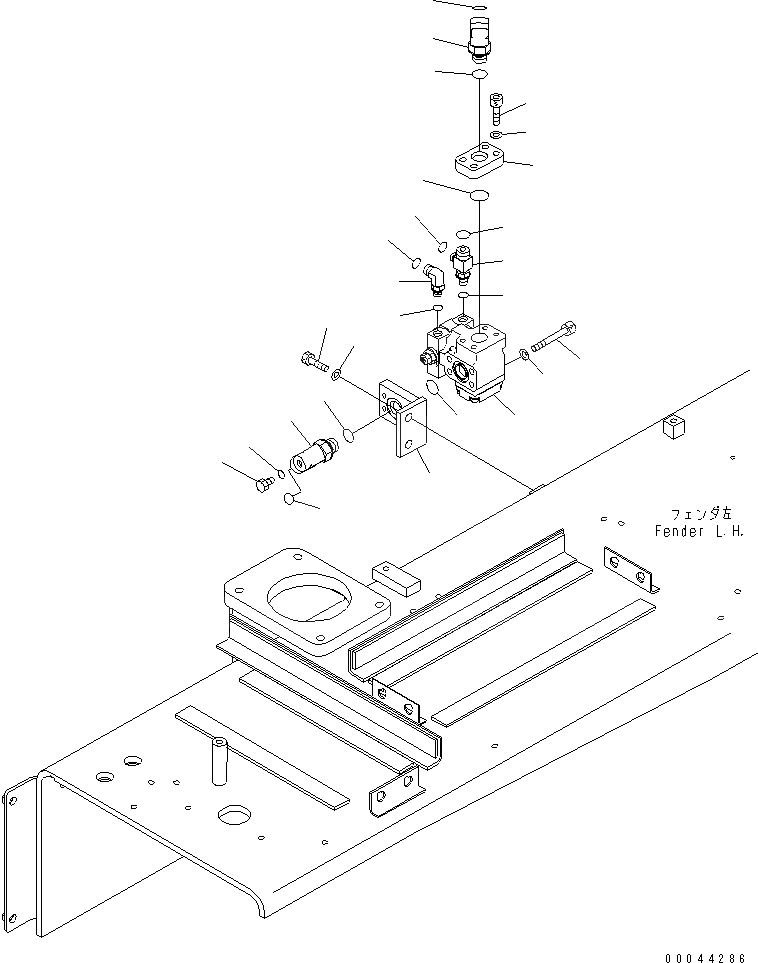 フェンダ左
Fender L.H.

00044286