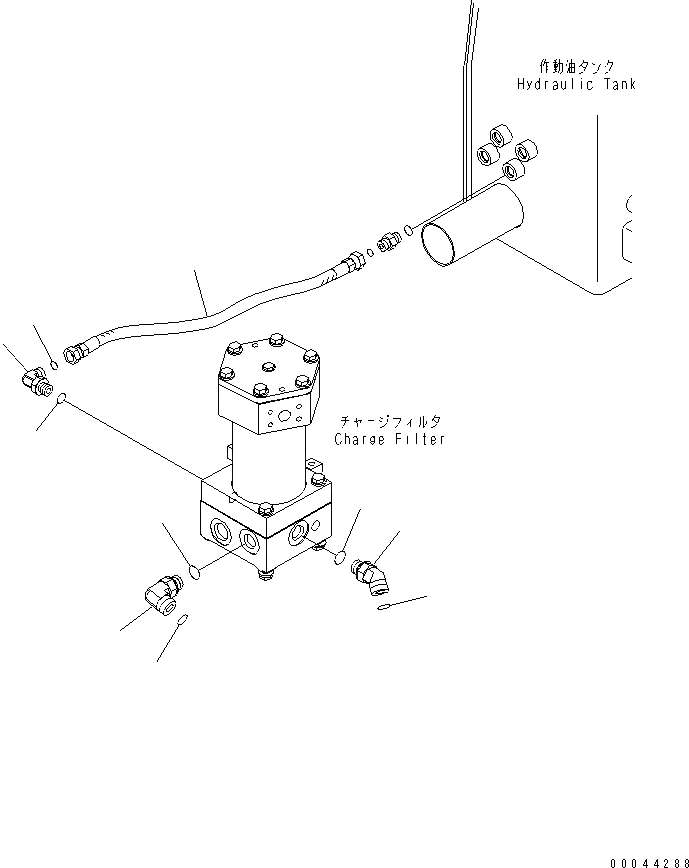 作動油タンク
Hydraulic Tank

チャージフィルタ
Charge Filter

00044288