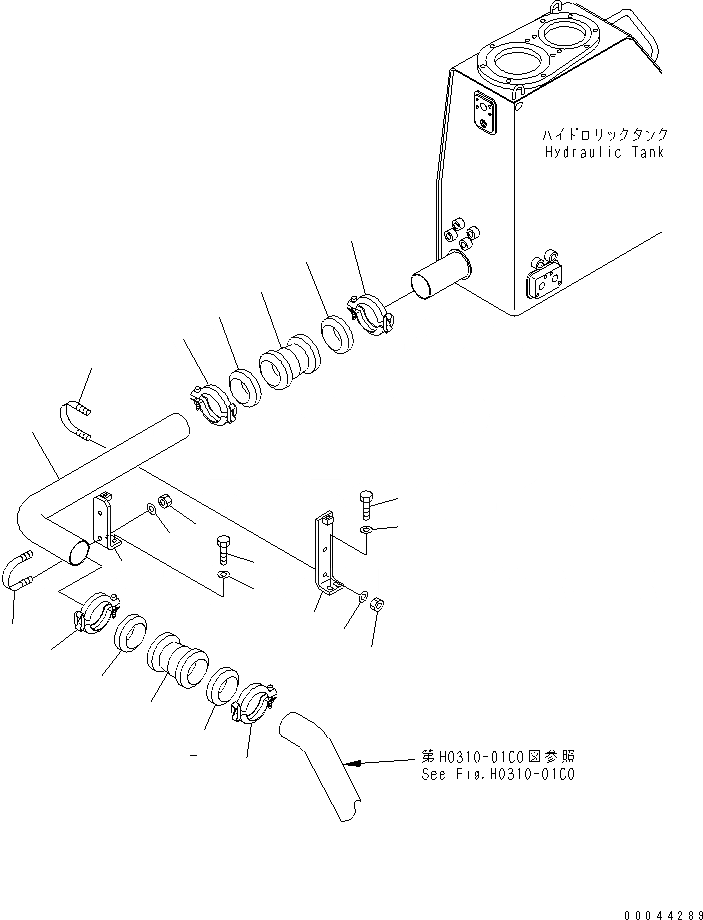 ハイドロリックタンク
Hydraulic Tank

第H0310-01C0図参照
See Fig.H0310-01C0

00044289