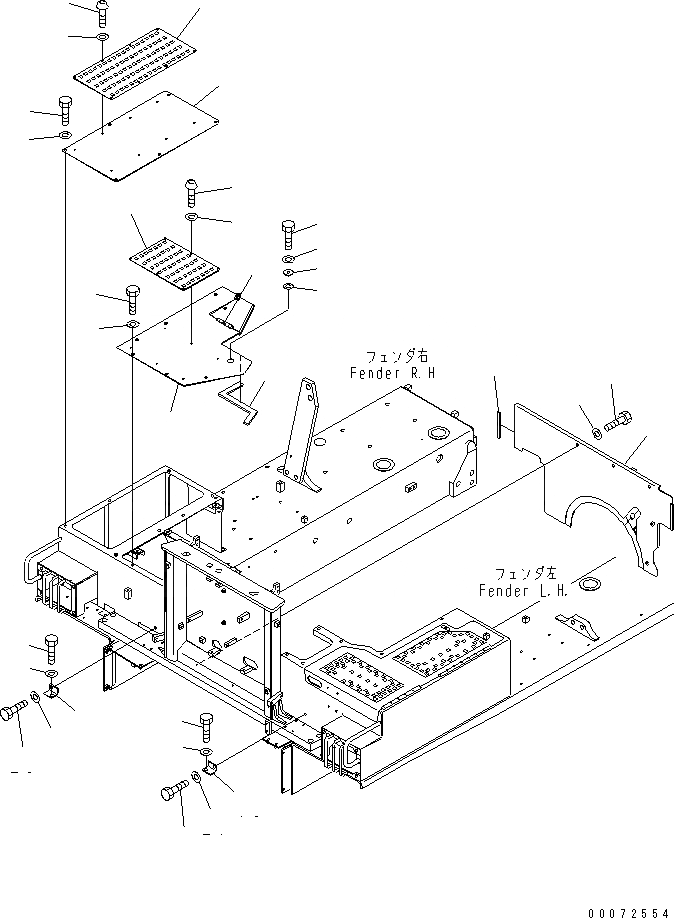 フェンダ右
Fender R.H

フェンダ左
Fender L.H.

00072554