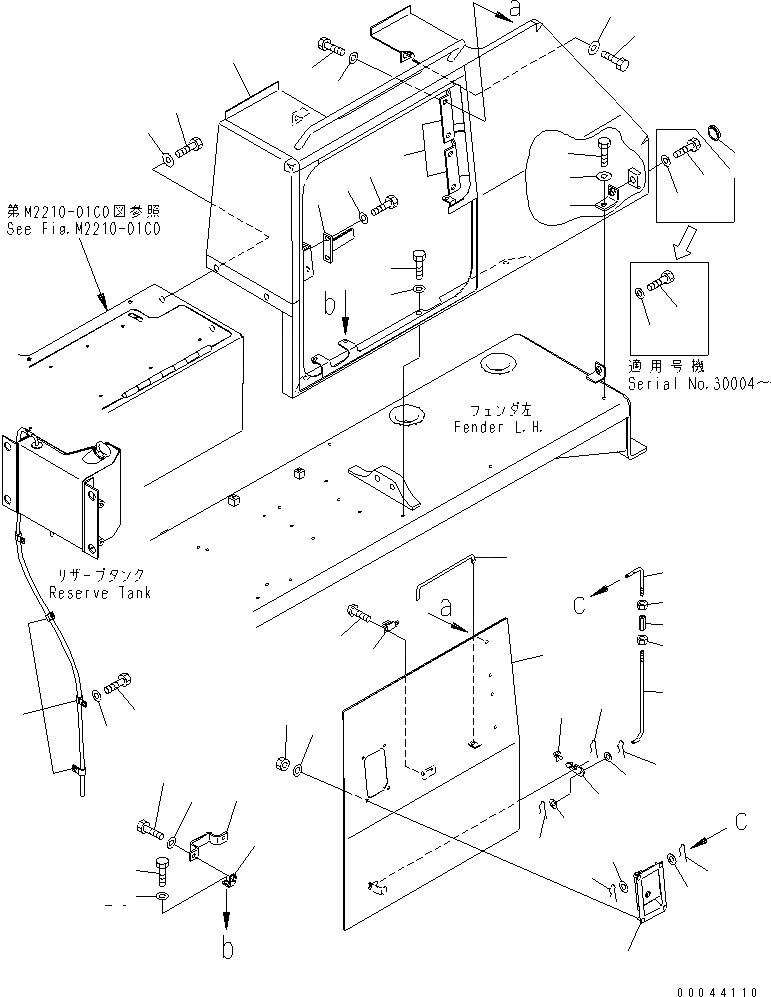 a

第M2210-01C0図参照
See Fig.M2210-01C0

b

適用号機
Serial No.30004~

フェンダ左
Fender L.H.

リザーブタンク
Reserve Tank

a

C

C

b

00044110