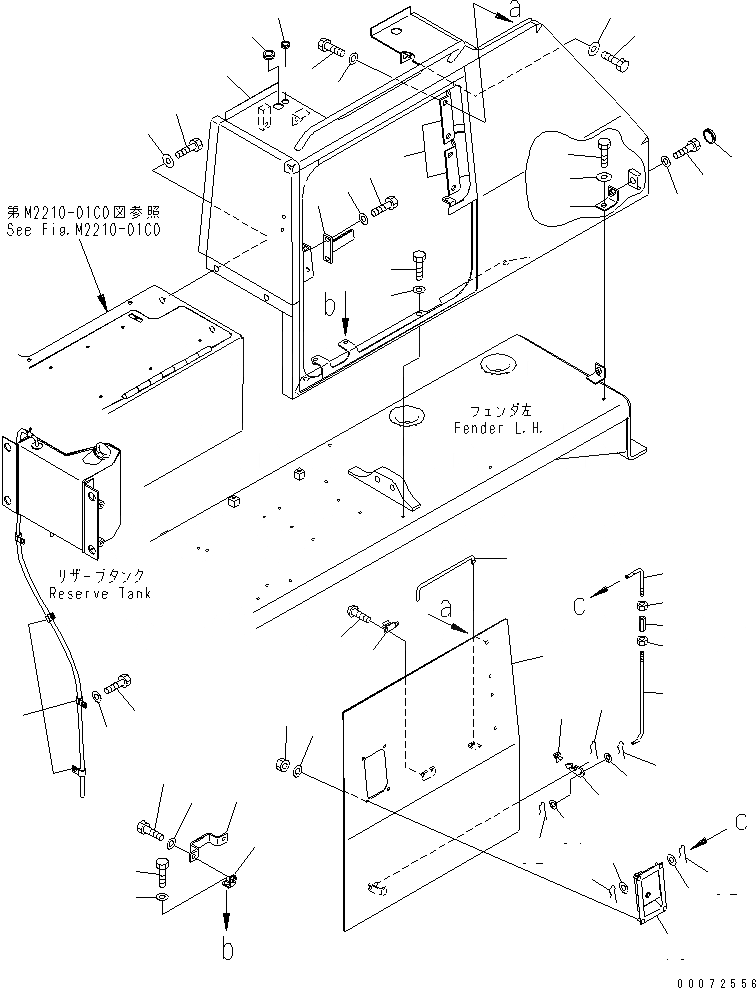 a

第M2210-01C0図参照
See Fig.M2210-01C0

b

フェンダ左
Fender L.H.

リザーブタンク
Reserve Tank

a

C

C

b

00072556