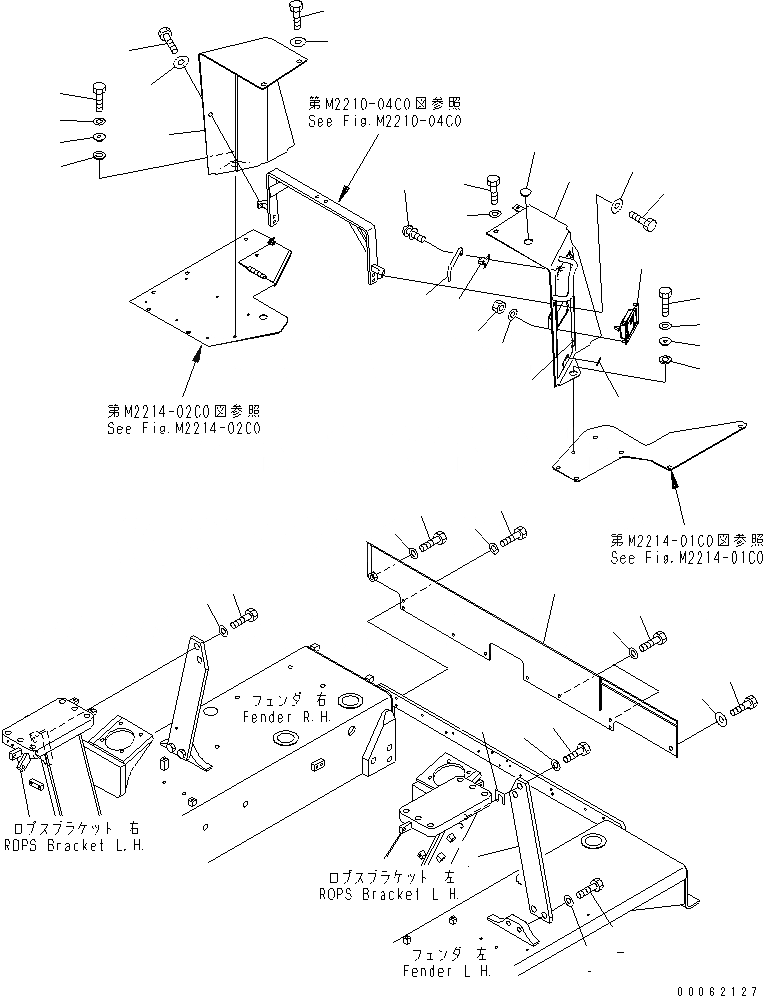 第M2210-04C0図参照
See Fig.M2210-04C0

第M2214-02C0図参照
See Fig.M2214-02C0

第M2214-01C0図参照
See Fig.M2214-01C0

フェンダ 右
Fender R.H.

ロプスブラケット 右
ROPS Bracket L.H.

ロプスブラケット 左
ROPS Bracket L.H.

フェンダ 左
Fender L.H.

00062127