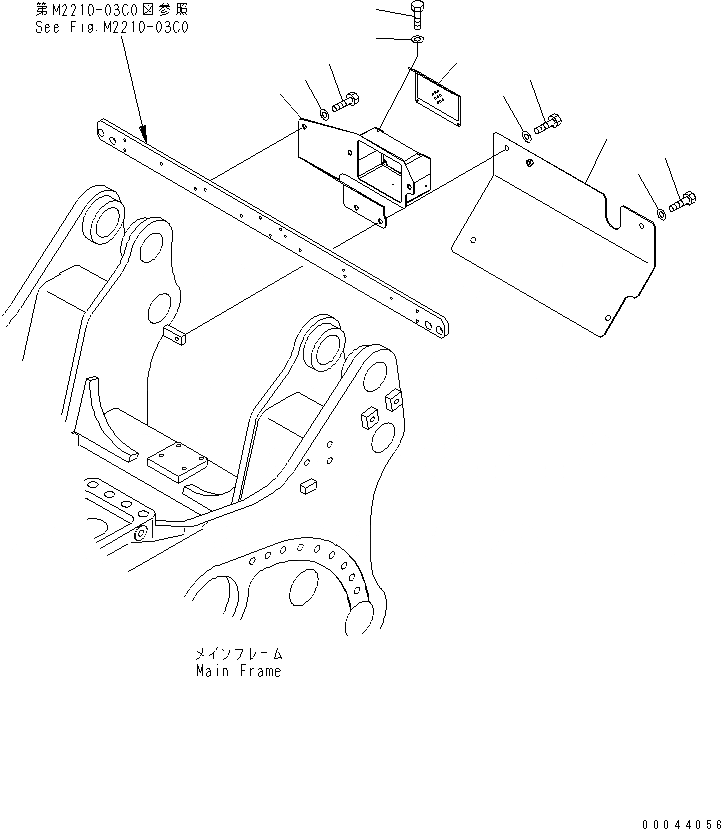 第M2210-03C0図参照
See Fig.M2210-03C0

メインフレーム
Main Frame

00044056