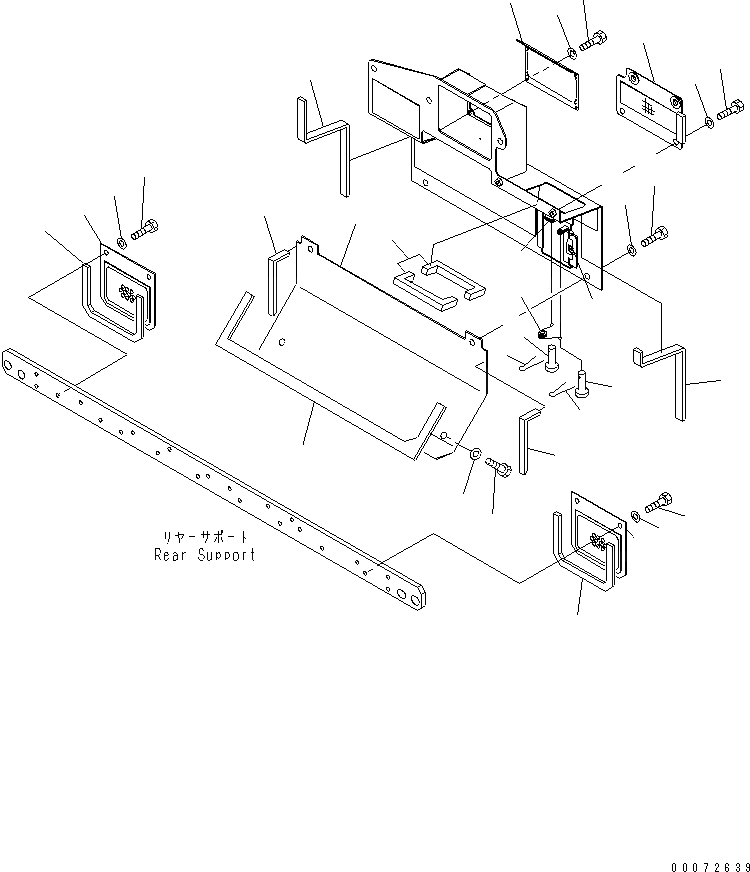 リヤーサポート
Rear Support

00072639