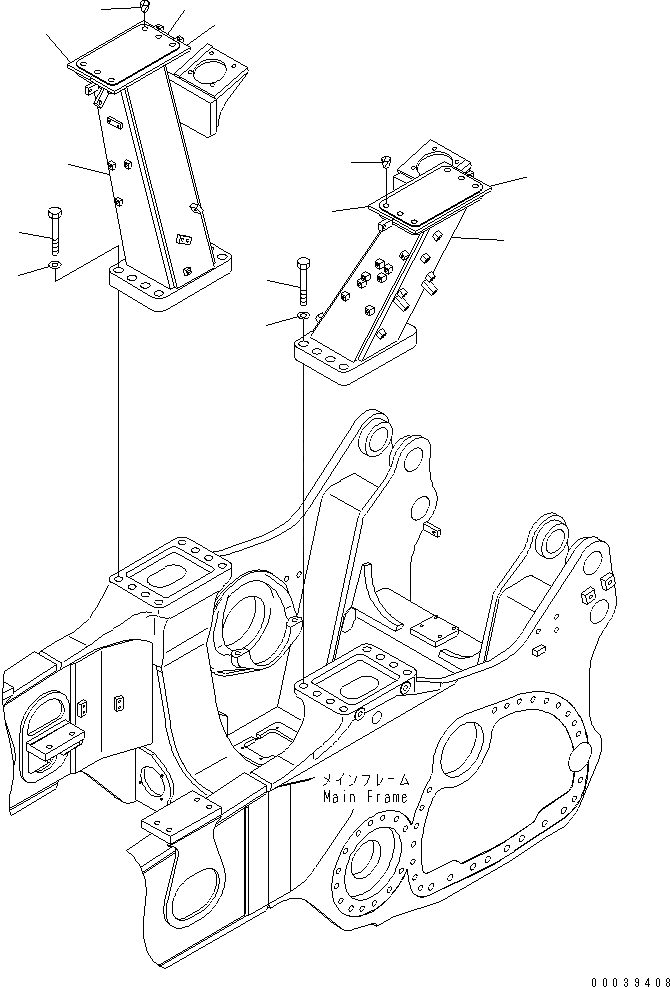 メインフレーム
Main Frame

00039408