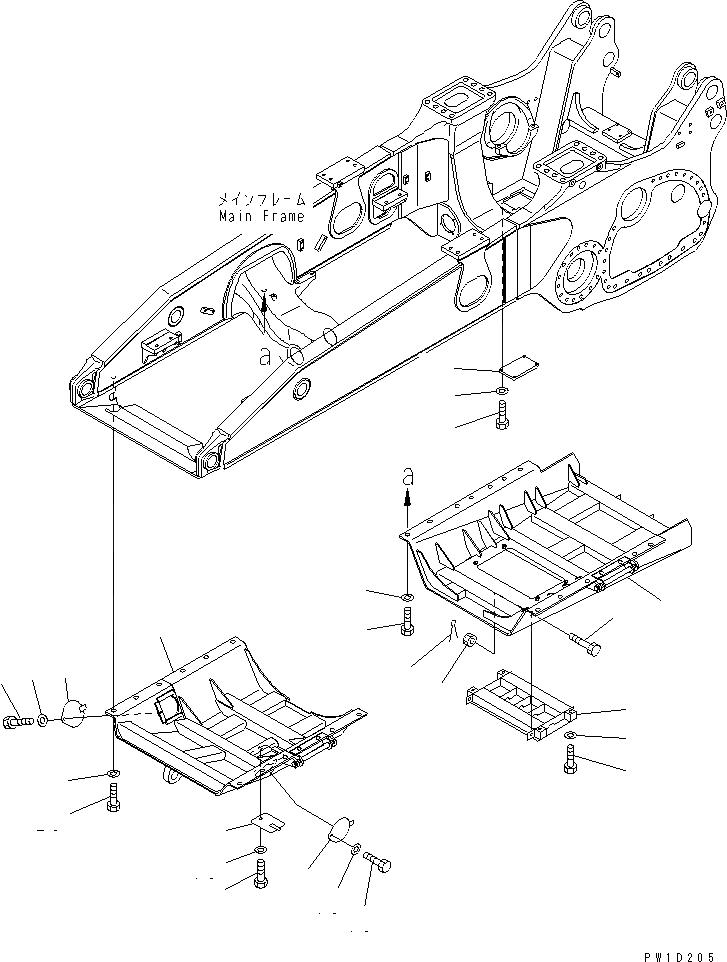 メインフレーム
Main Frame

a

a

PW1D205