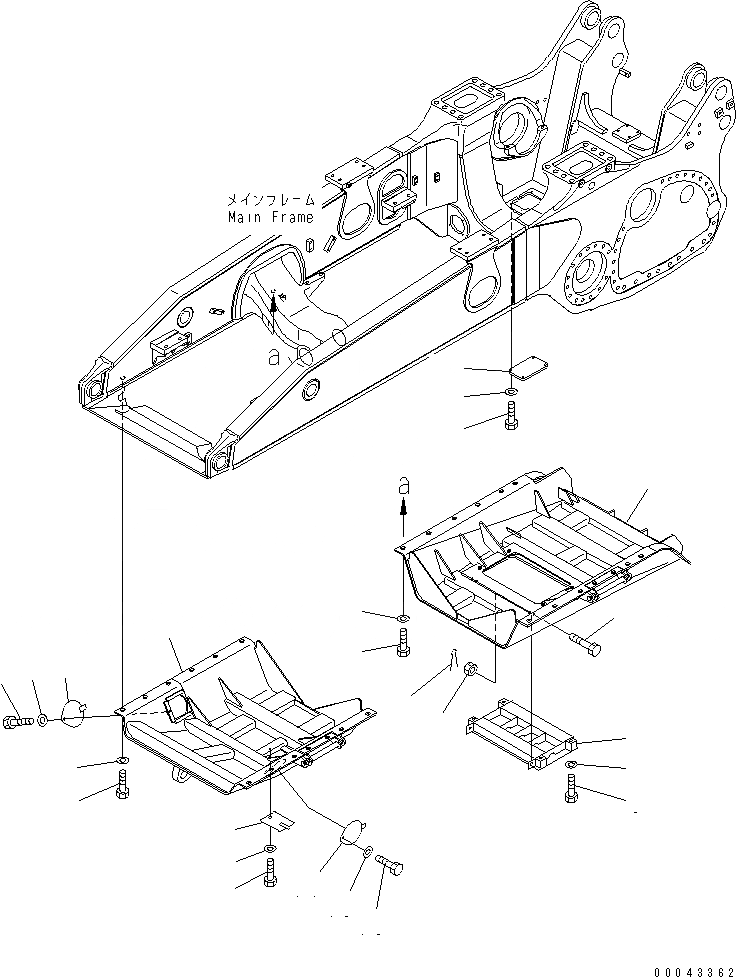 メインフレーム
Main Frame

a

a

00043362