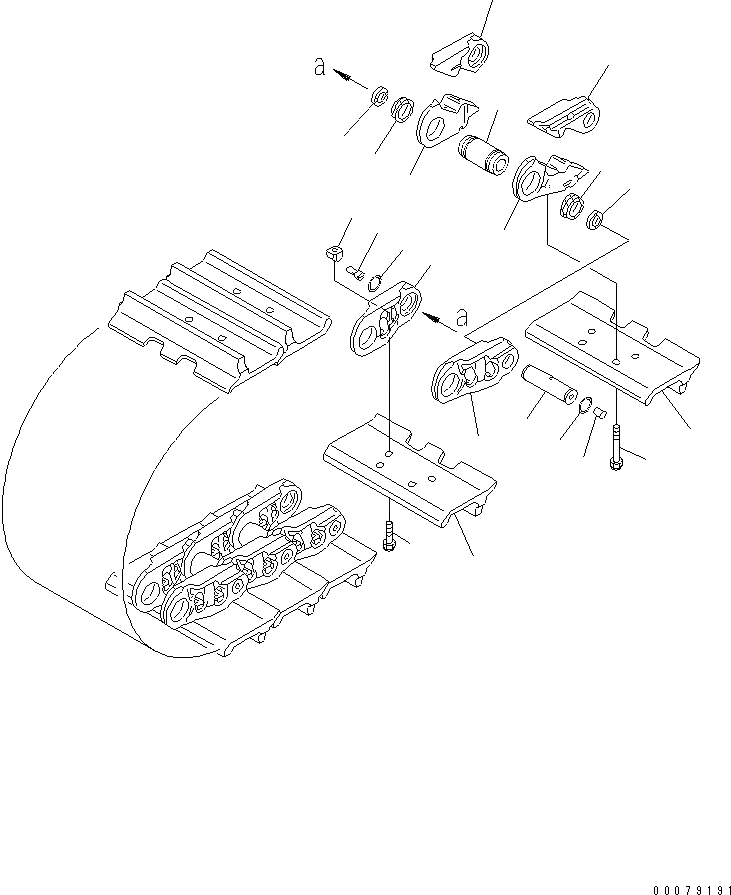 a

a

00079191