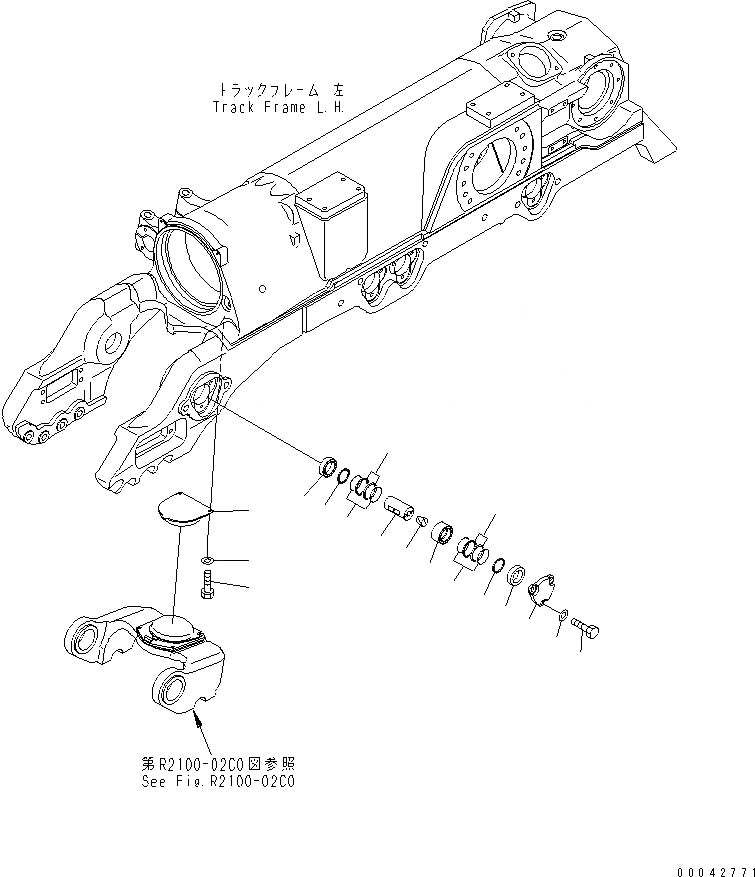 トラックフレーム 左
Track Frame L.H.

第R2100-02C0図参照
See Fig.R2100-02C0

00042771