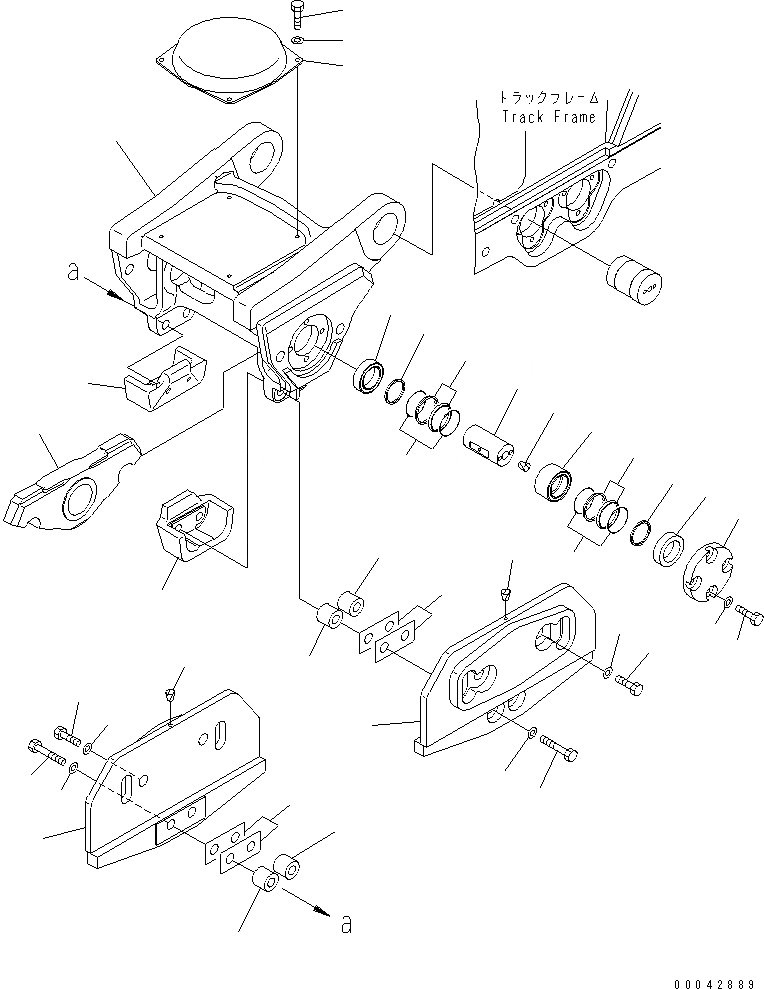 トラックフレーム
Track Frame
a
a
00042889