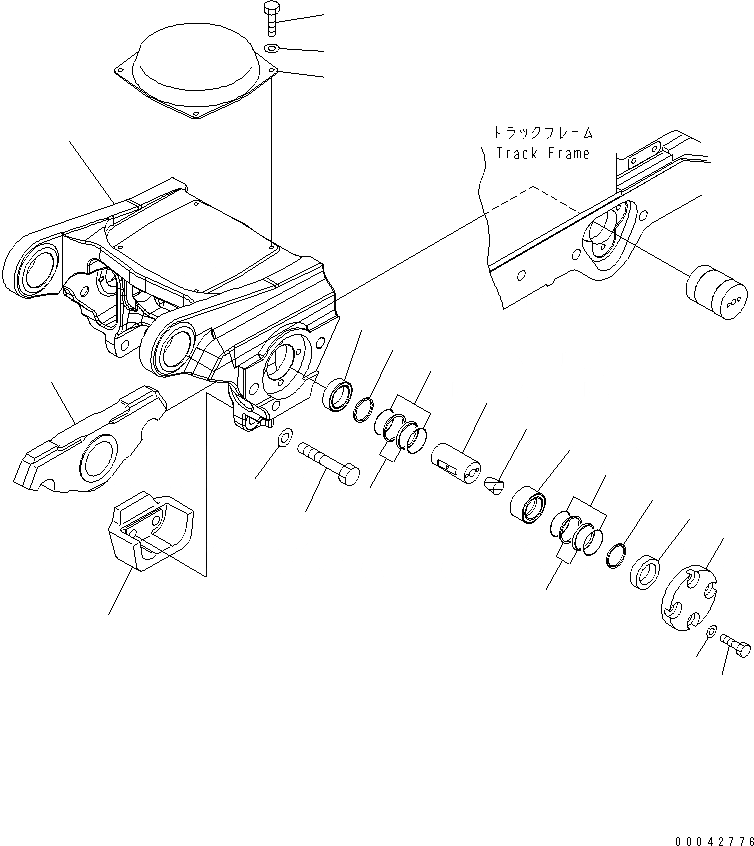 トラックフレーム
Track Frame

00042776