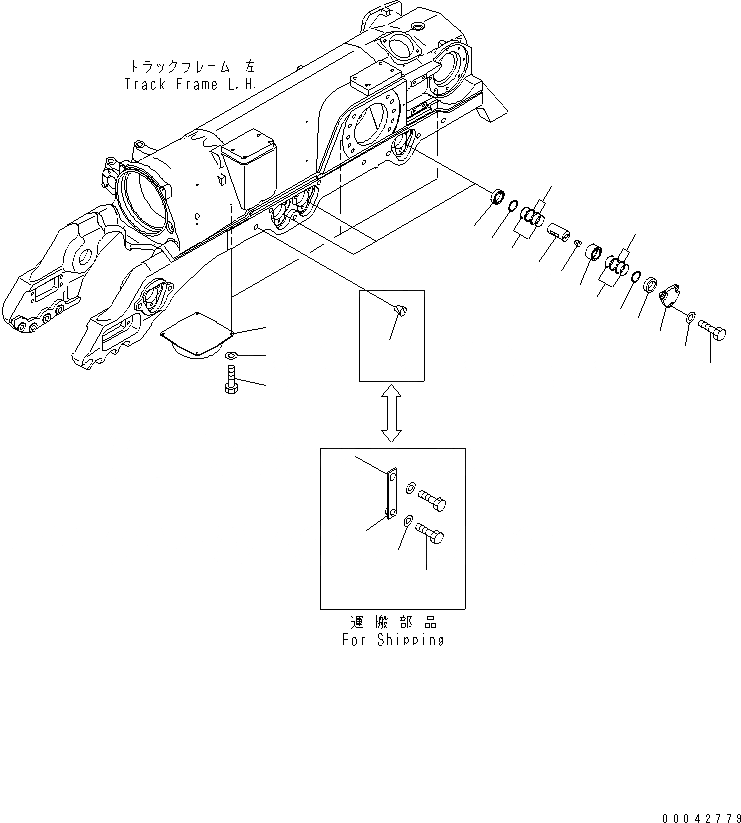 トラックフレーム 左
Track Frame L.H.

運搬部品
For Shipping

00042779