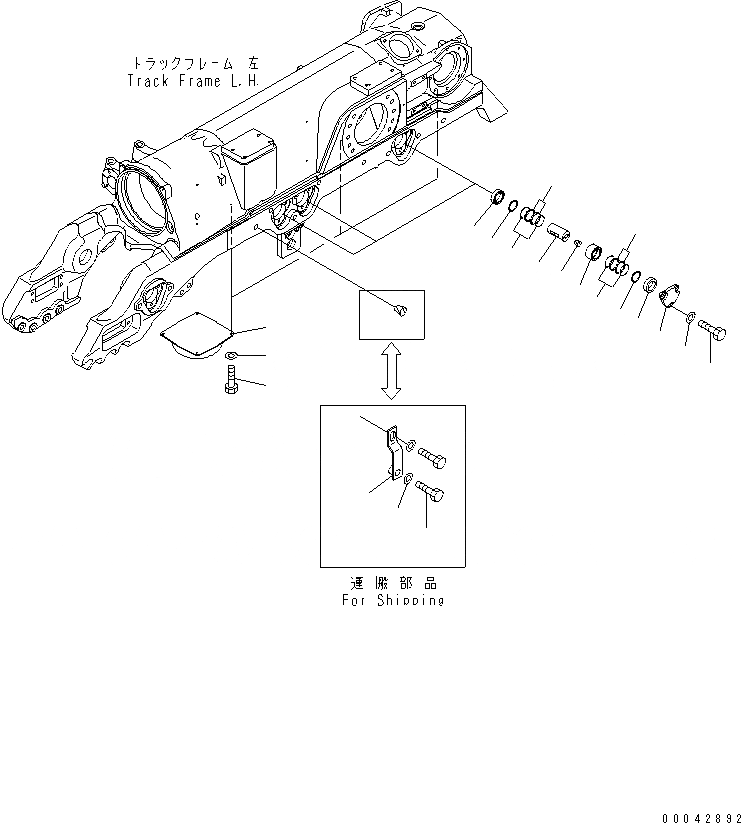 トラックフレーム 左
Track Frame L.H.

運搬部品
For Shipping

00042892