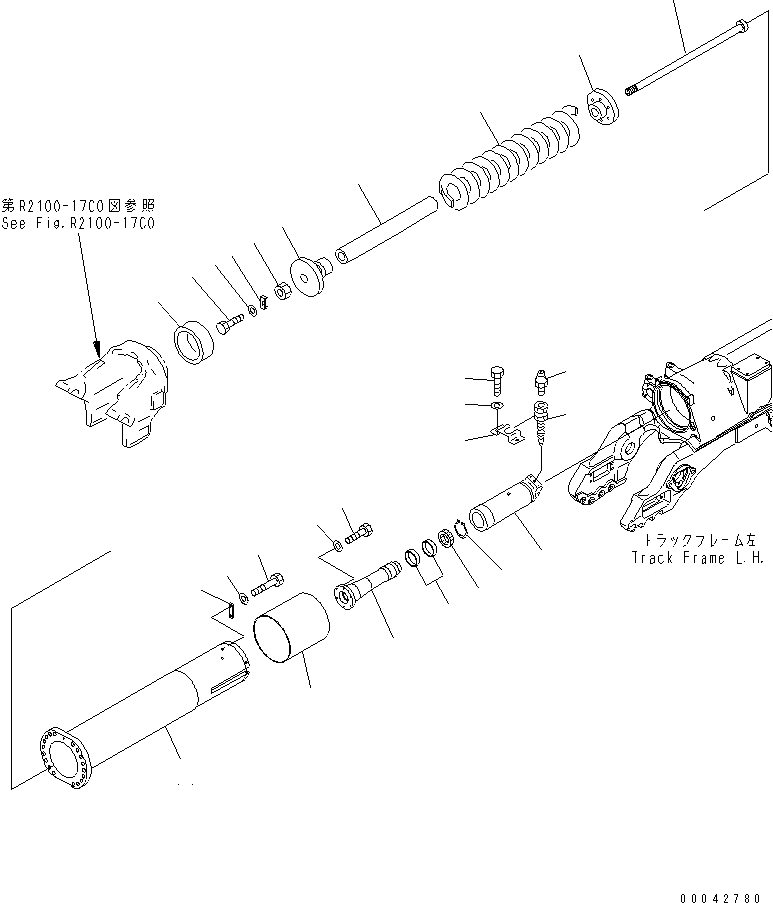 第R2100-17C0図参照
See Fig.R2100-17C0

トラックフレーム左
Track Frame L.H.

00042780