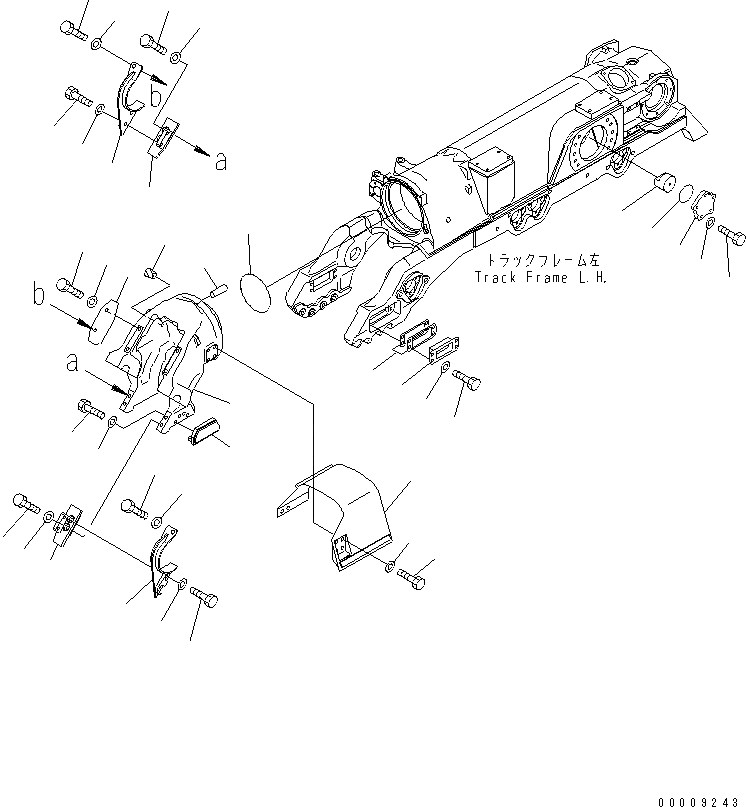 b

a

トラックフレーム左
Track Frame L.H.

b

a

00009243