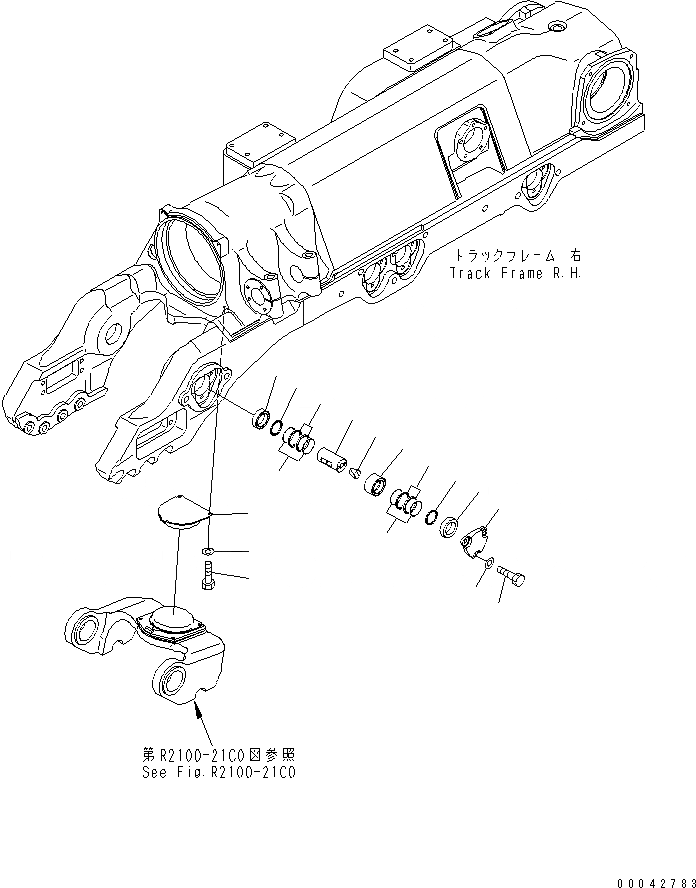 トラックフレーム 右
Track Frame R.H.

第R2100-21C0図参照
See Fig.R2100-21C0

00042783