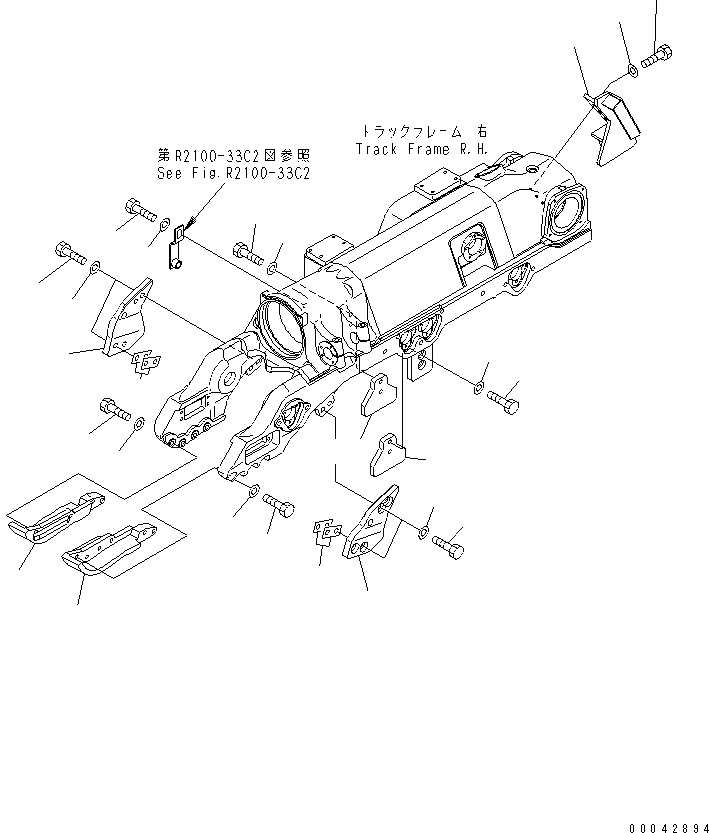 トラックフレーム 右
Track Frame R.H.

第R2100-33C2図参照
See Fig.R2100-33C2

00042894