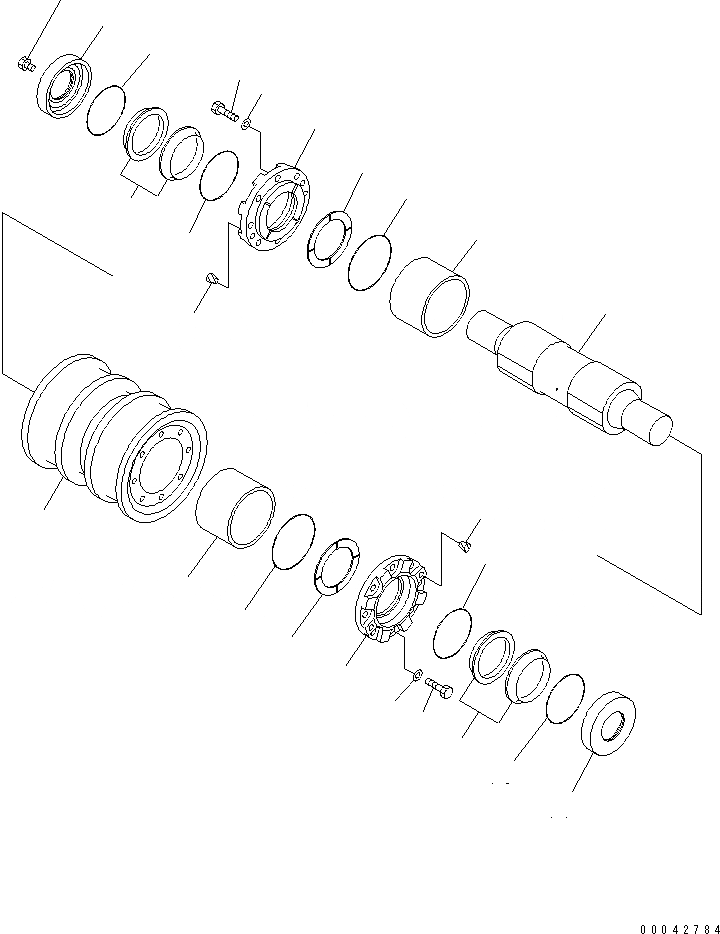 00042784