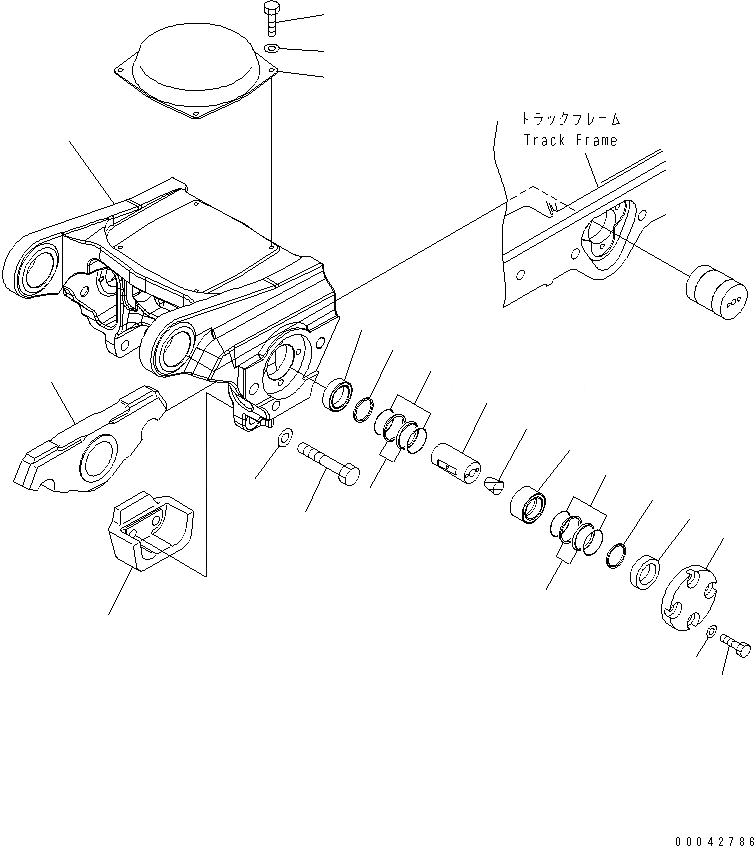 トラックフレーム
Track Frame

00042786