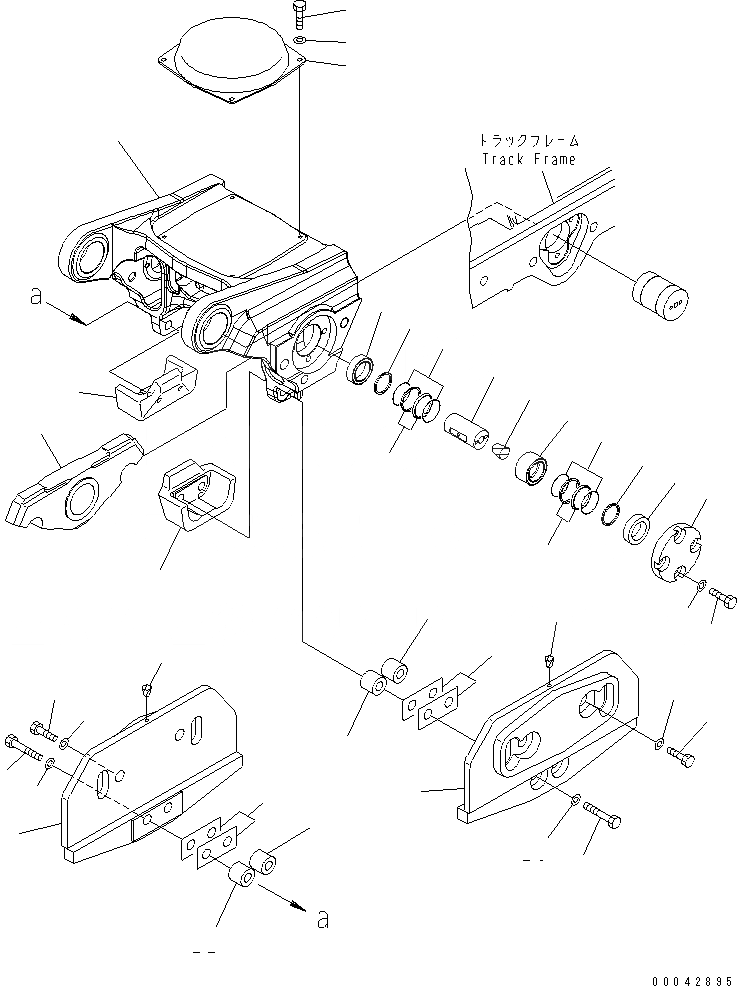 トラックフレーム
Track Frame

a

a

00042895