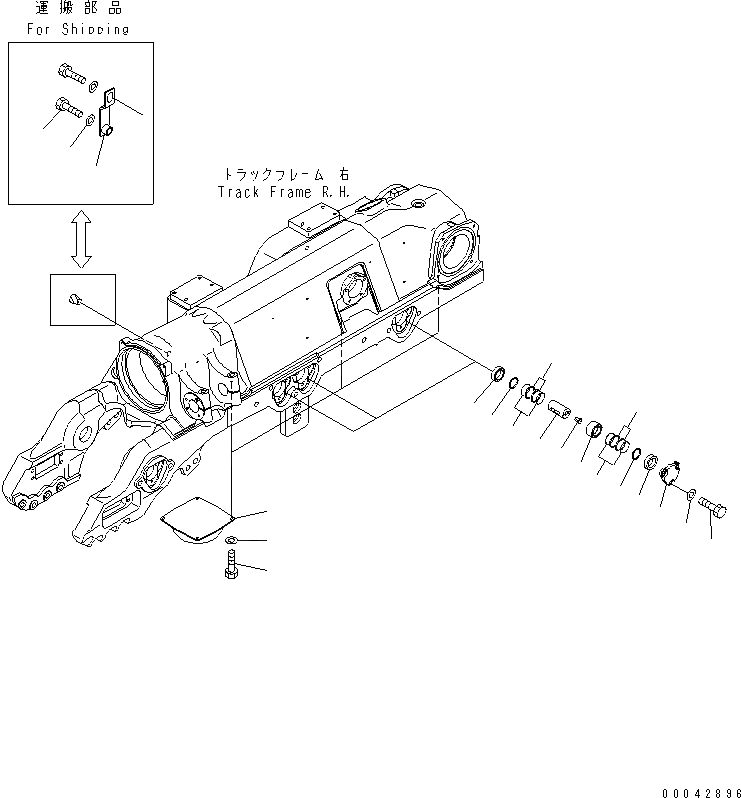 運搬部品
For Shipping

トラックフレーム 右
Track Frame R.H.

00042896