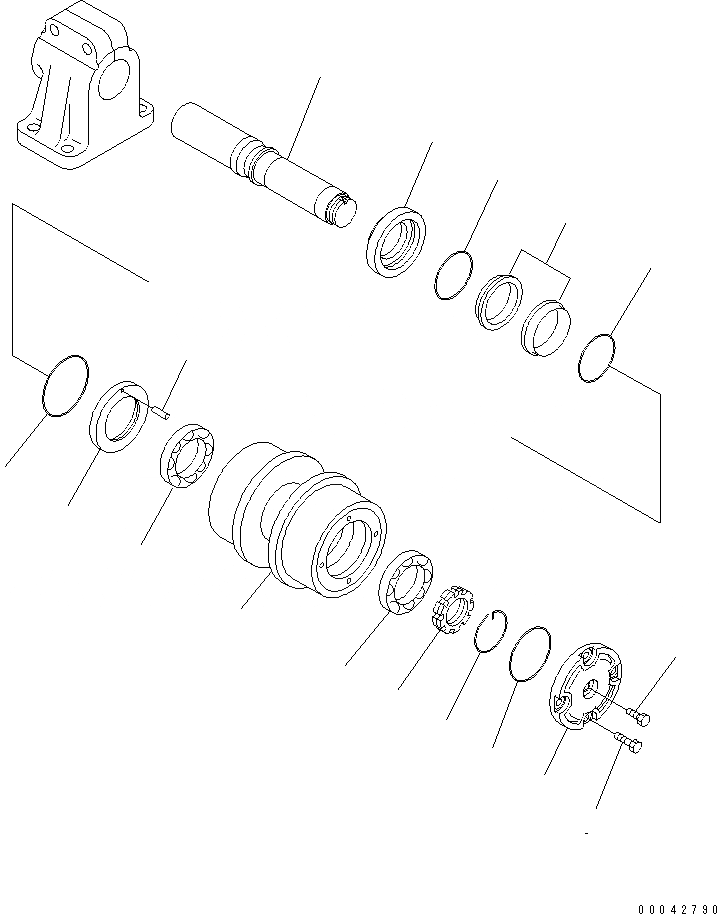 00042790