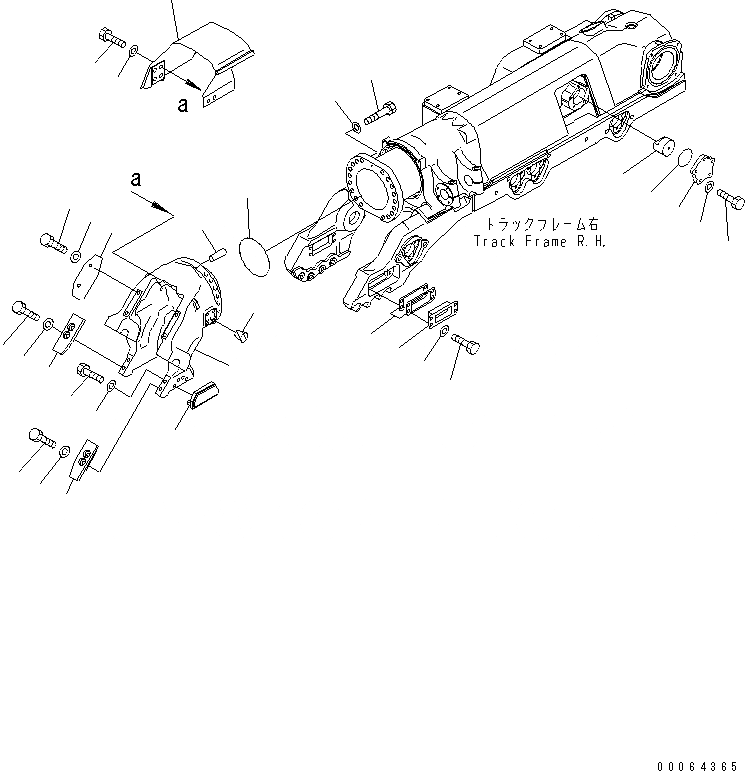 a

a

トラックフレーム右
Track Frame R.H.

00064365